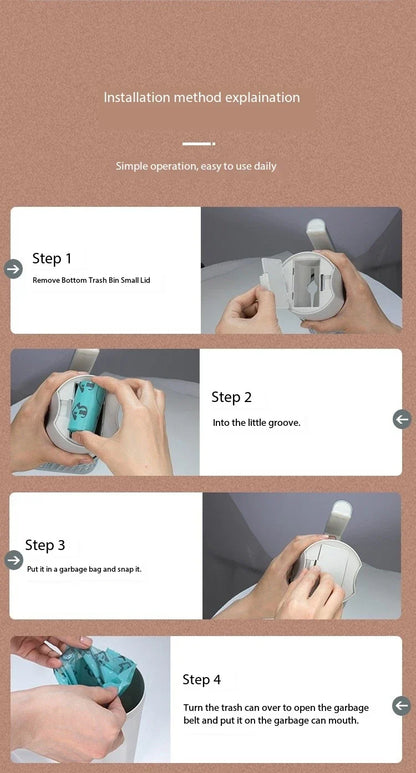 Installation method explaination

Simple operation, easy to use daily

Step 1

Remove Bottom Trash Bin Small Lid

Step 2

Into the little groove.

Step 3

Put it in a garbage bag and snap it.

Step 4

Turn the trash can over to open the garbage belt and put it on the garbage can mouth.